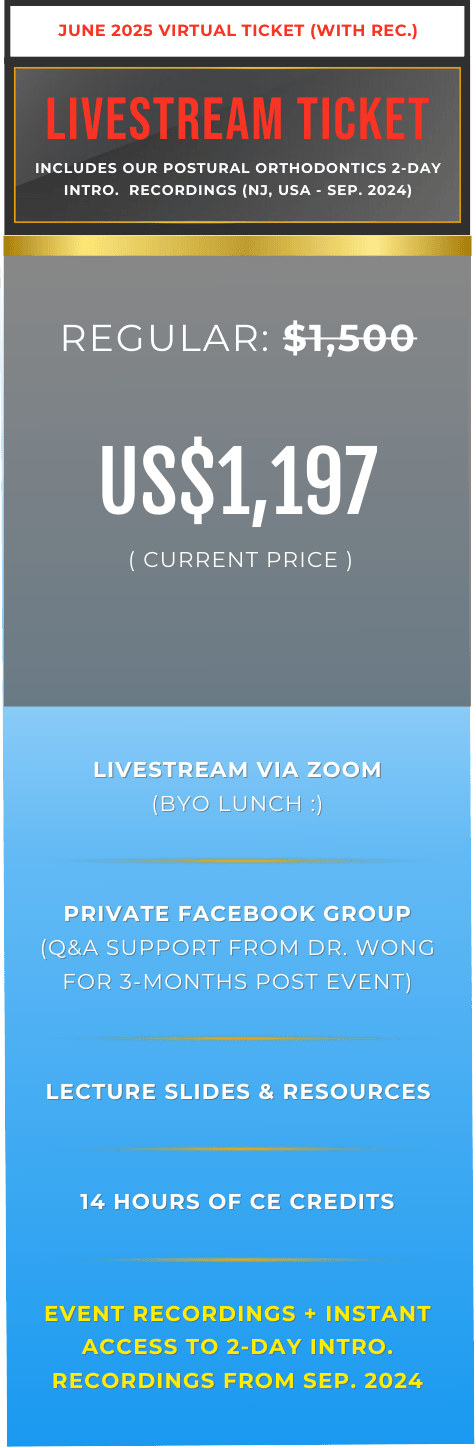 JUNE 2025 VIRTUAL TICKET (WITH REC.)

LIVESTREAM TICKET

INCLUDES OUR POSTURAL ORTHODONTICS 2-DAY INTRO. RECORDINGS (NJ, USA - SEP. 2024)

REGULAR: $1,500

US$1,197

( CURRENT PRICE )

LIVESTREAM VIA ZOOM
(BYO LUNCH :)

PRIVATE FACEBOOK GROUP
(Q&A SUPPORT FROM DR. WONG FOR 3-MONTHS POST EVENT)

LECTURE SLIDES & RESOURCES

14 HOURS OF CE CREDITS

EVENT RECORDINGS + INSTANT ACCESS TO 2-DAY INTRO. RECORDINGS FROM SEP. 2024